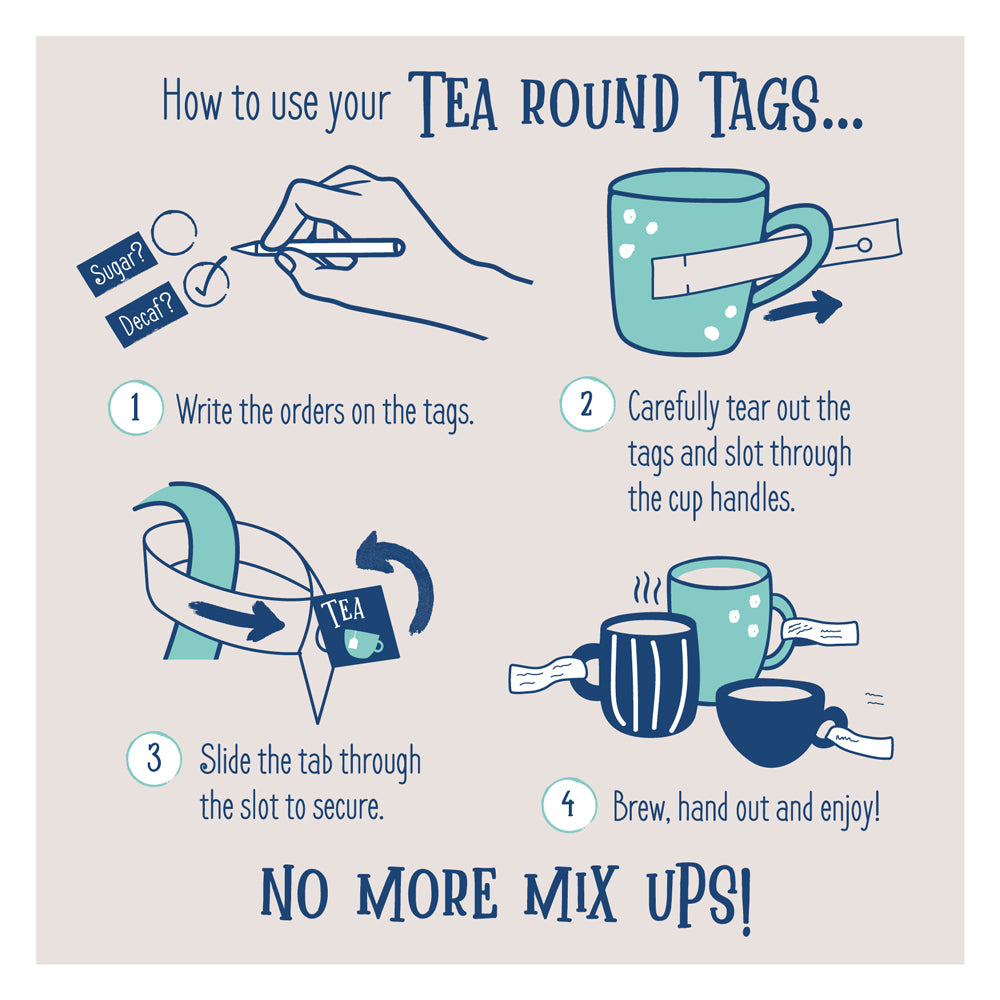 How to use your TEA ROUND TAGS...

Sugar?

Decaf?

1 Write the orders on the tags.

2 Carefully tear out the tags and slot through the cup handles.

TEA

3 Slide the tab through the slot to secure.

4 Brew, hand out and enjoy!

NO MORE MIX UPS!